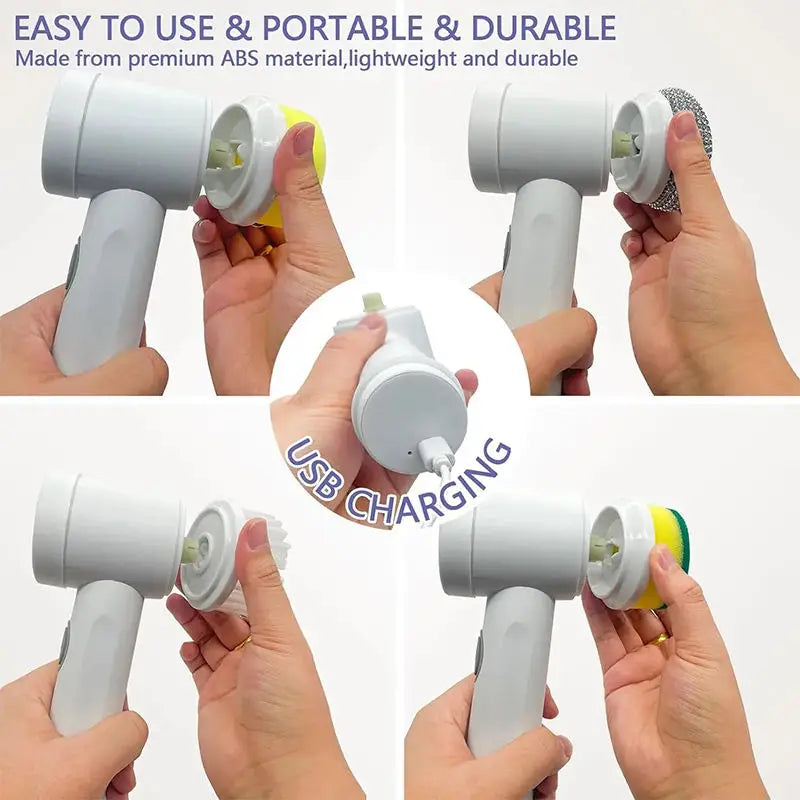 EASY TO USE & PORTABLE & DURABLE
Made from premium ABS material,lightweight and durable

USB CHARGING